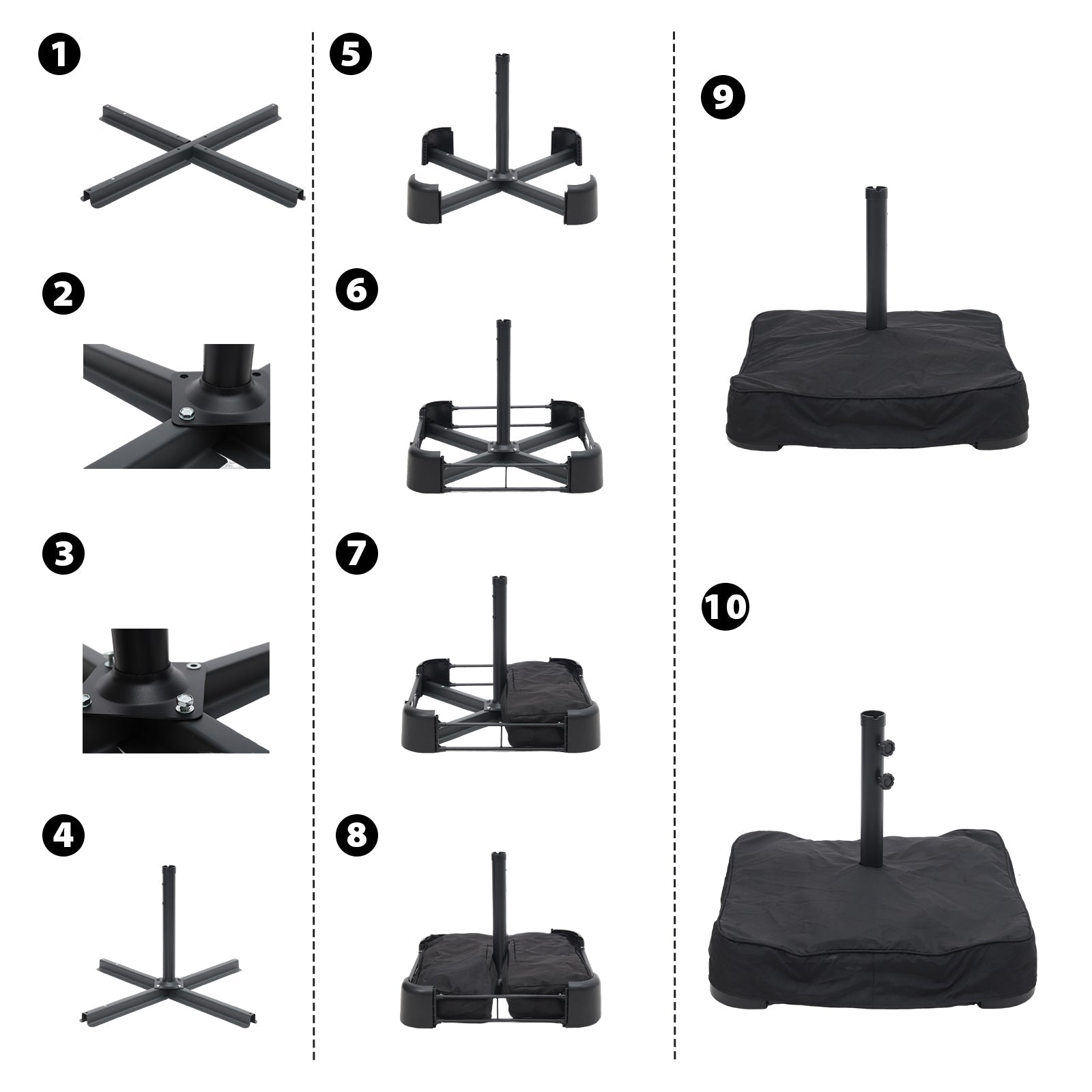 1

2

3

4

5

6

7

8

9

10