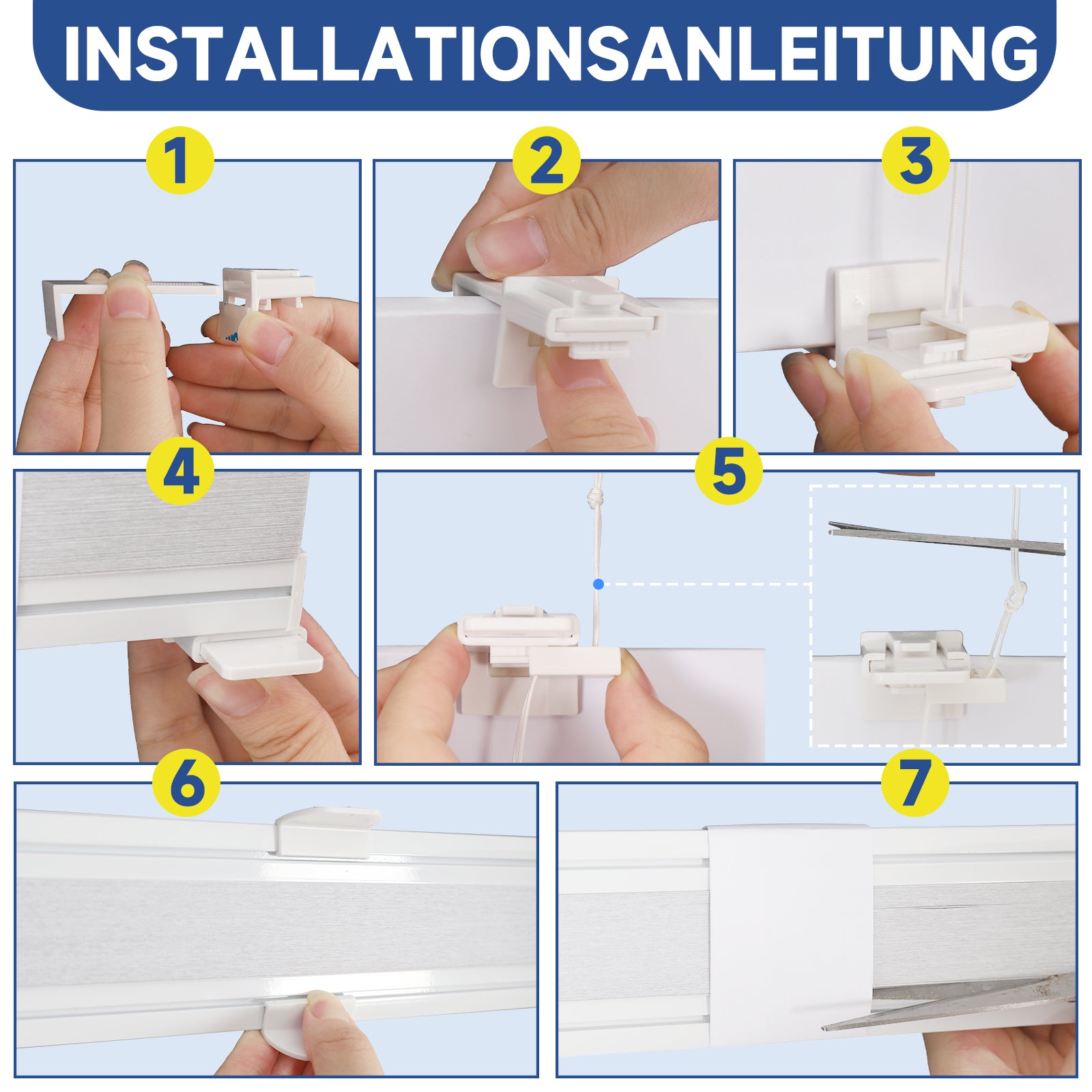 INSTALLATIONSANLEITUNG

1

2

3

4

5

6

7