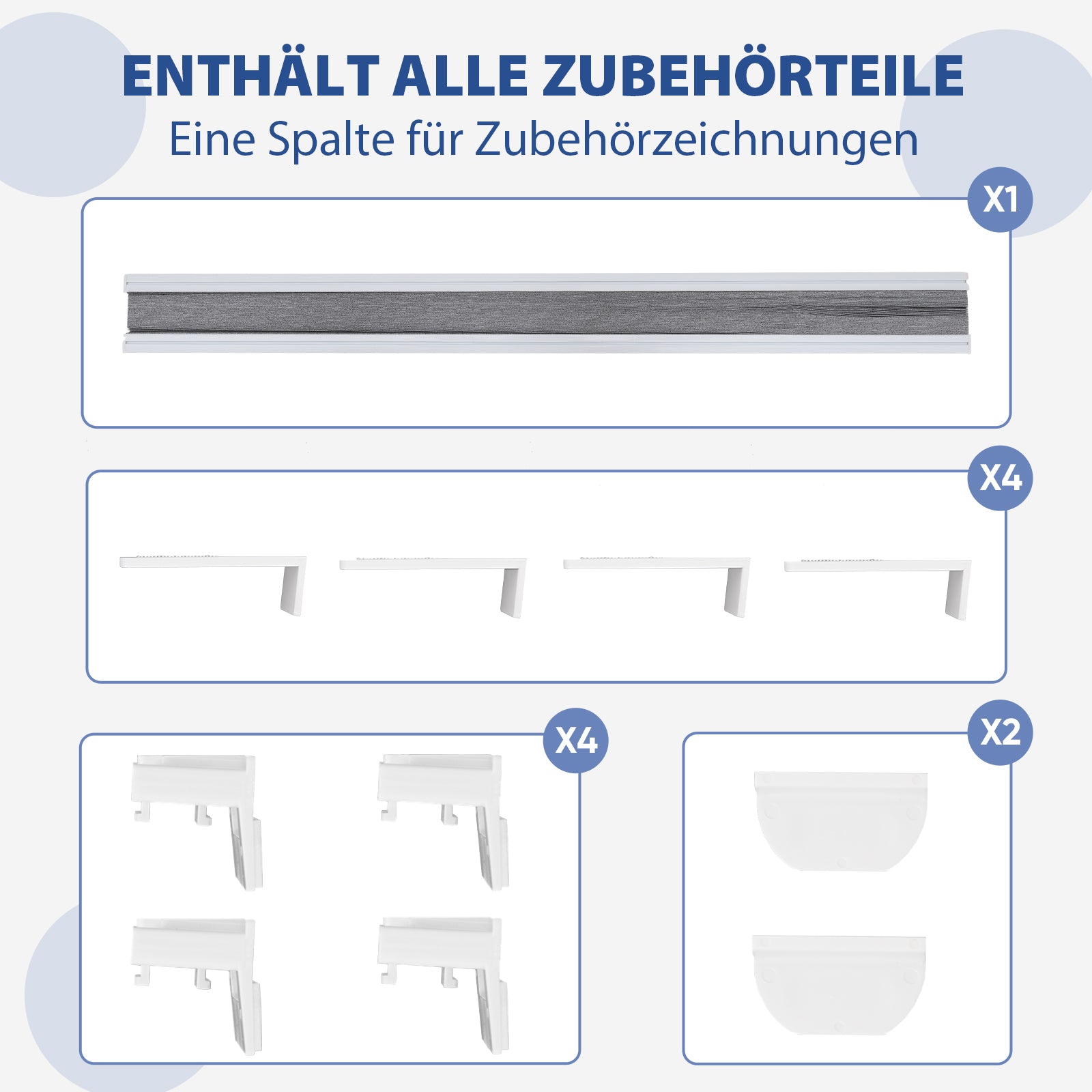 ENTHÄLT ALLE ZUBEHÖRTEILE
Eine Spalte für Zubehörzeichnungen

X1

X4

X4

X2