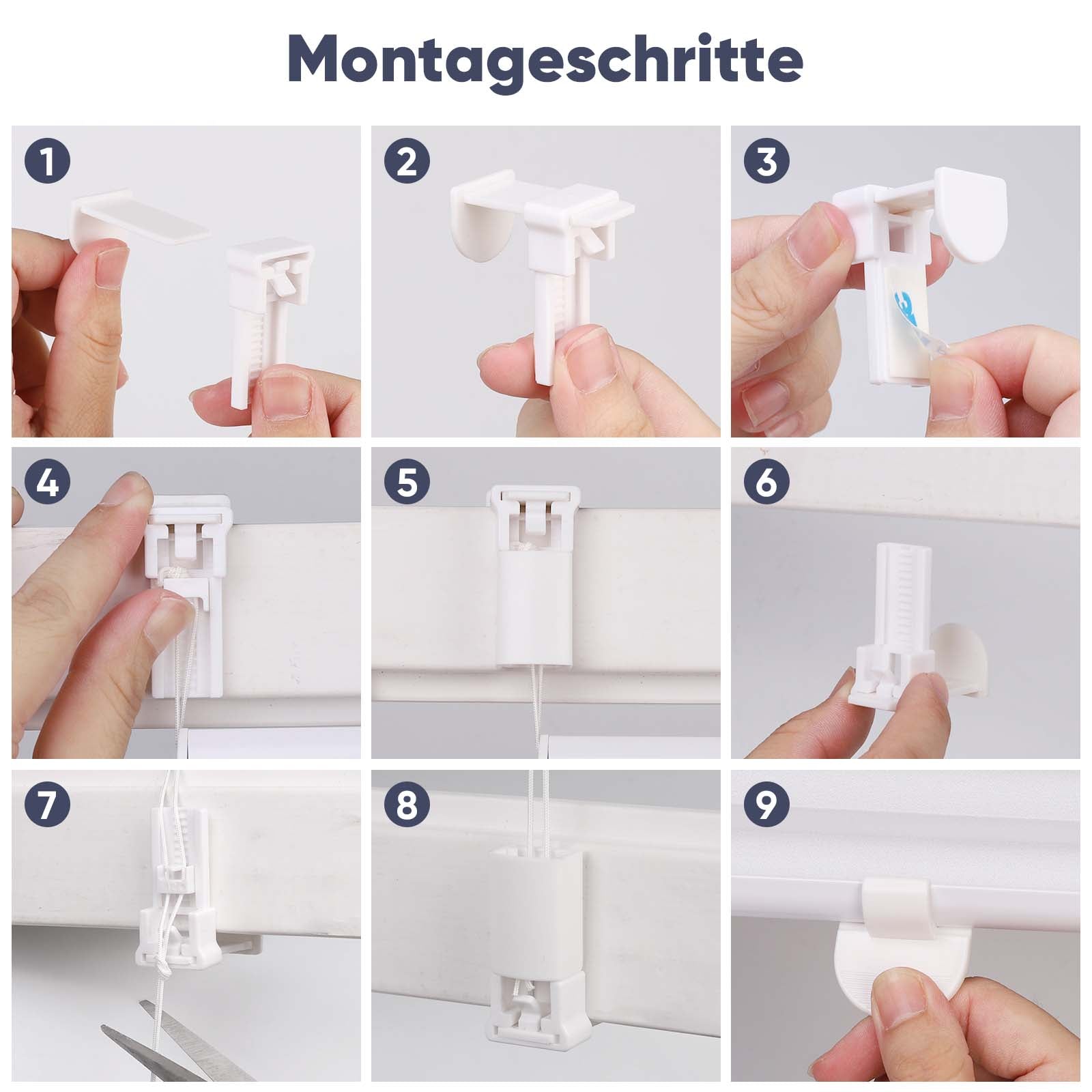 Montageschritte

1

2

3

4

5

6

7

8

9