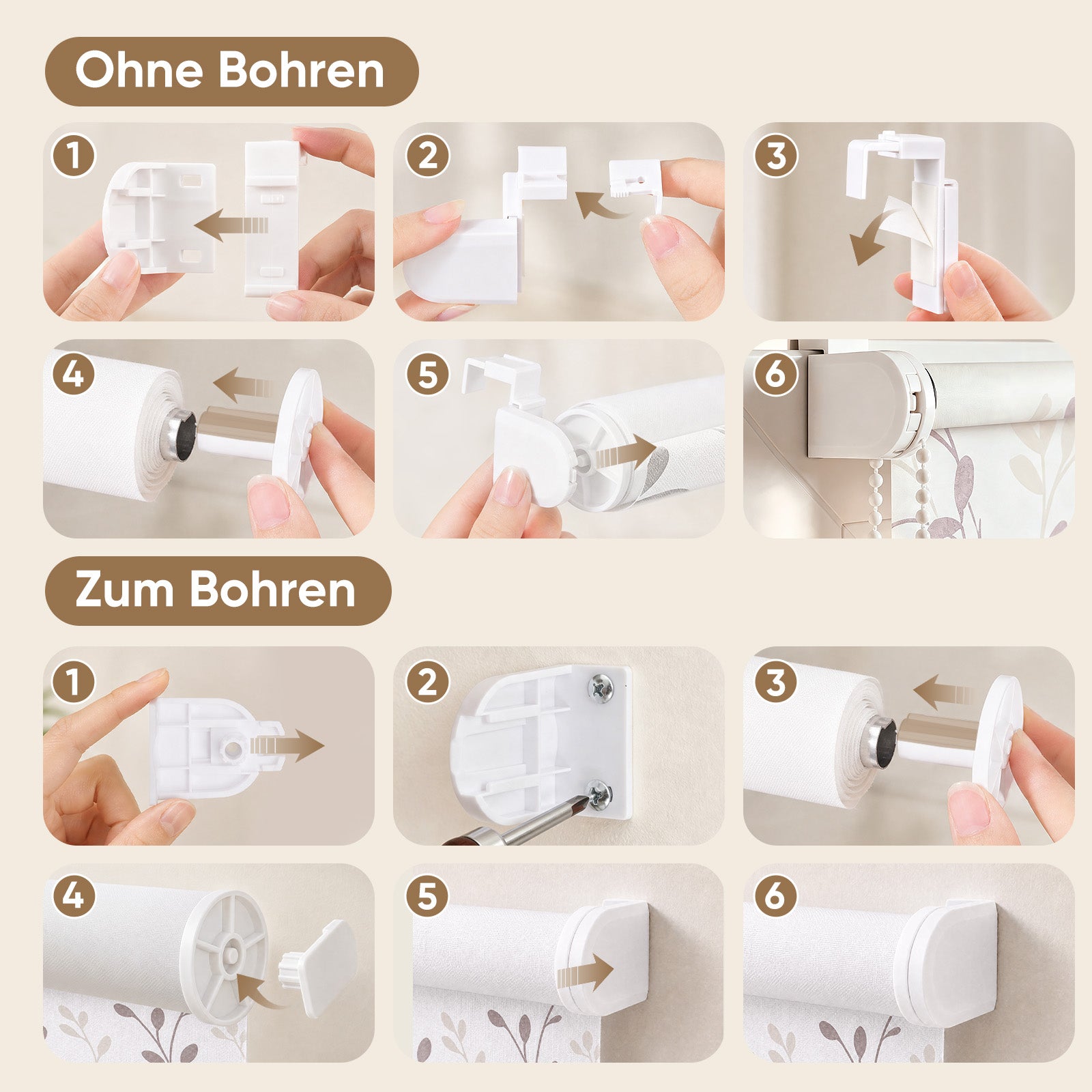 Ohne Bohren

1

2

3

4

5

6

Zum Bohren

1

2

3

4

5

6