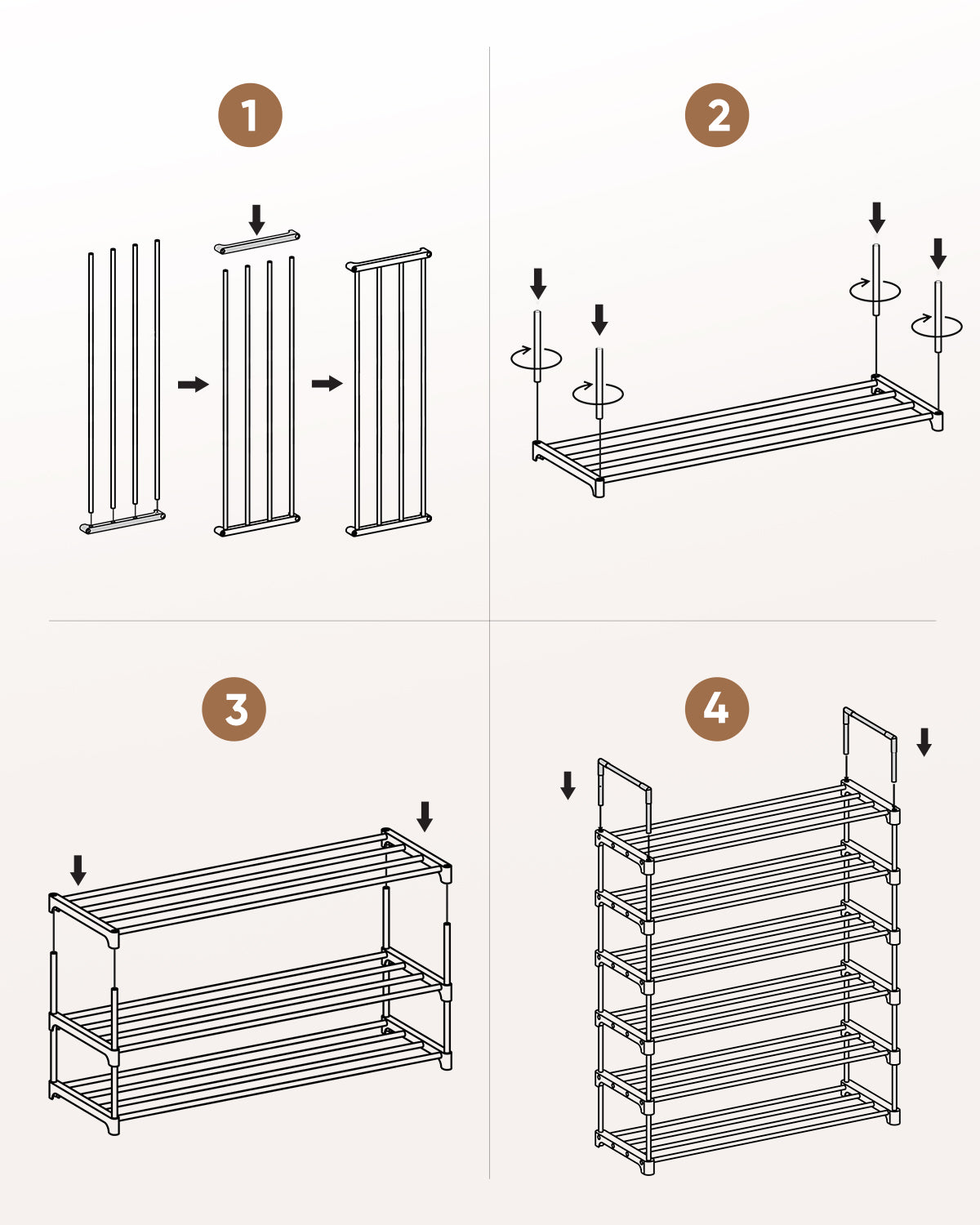 1

2

3

4