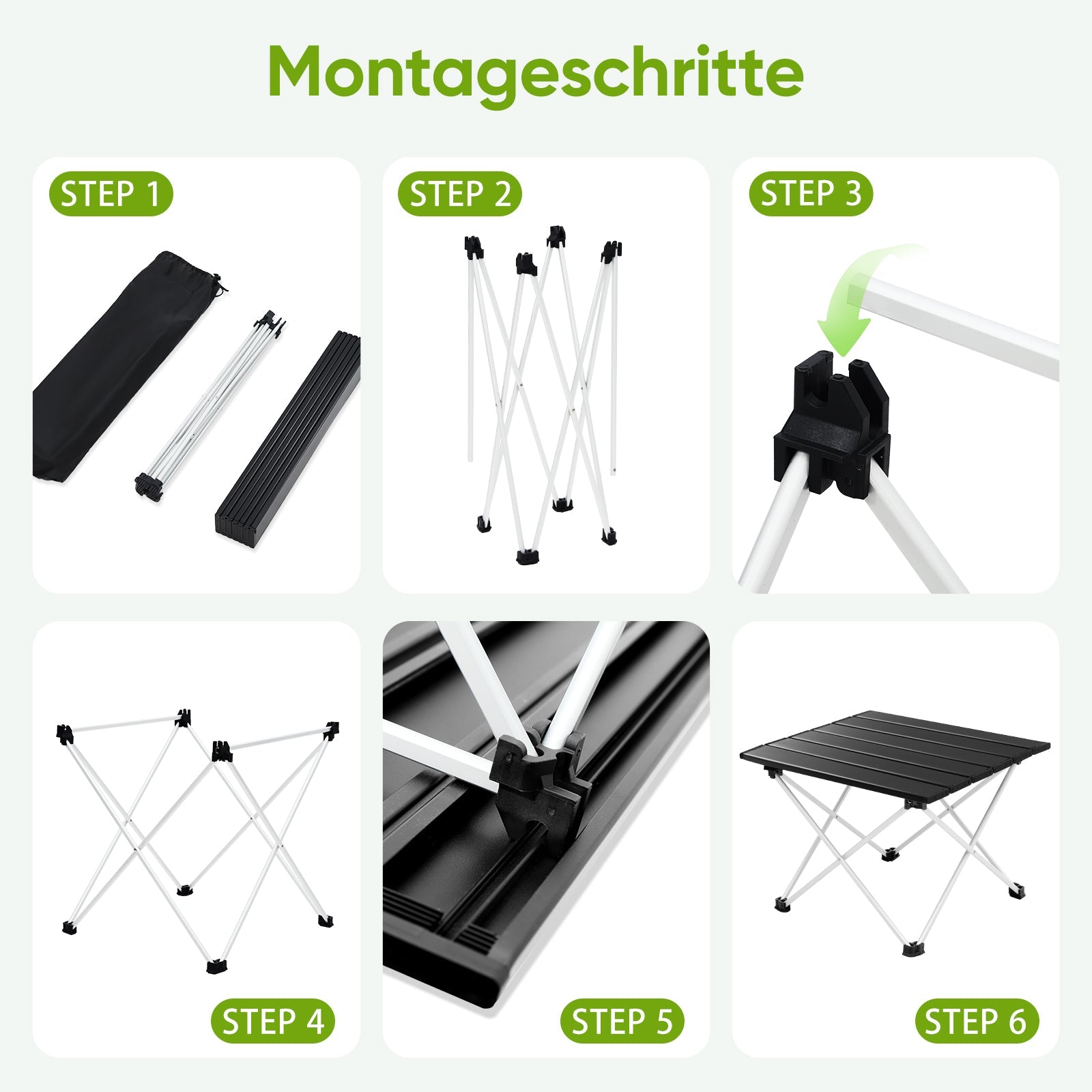 Montageschritte

STEP 1

STEP 2

STEP 3

STEP 4

STEP 5

STEP 6