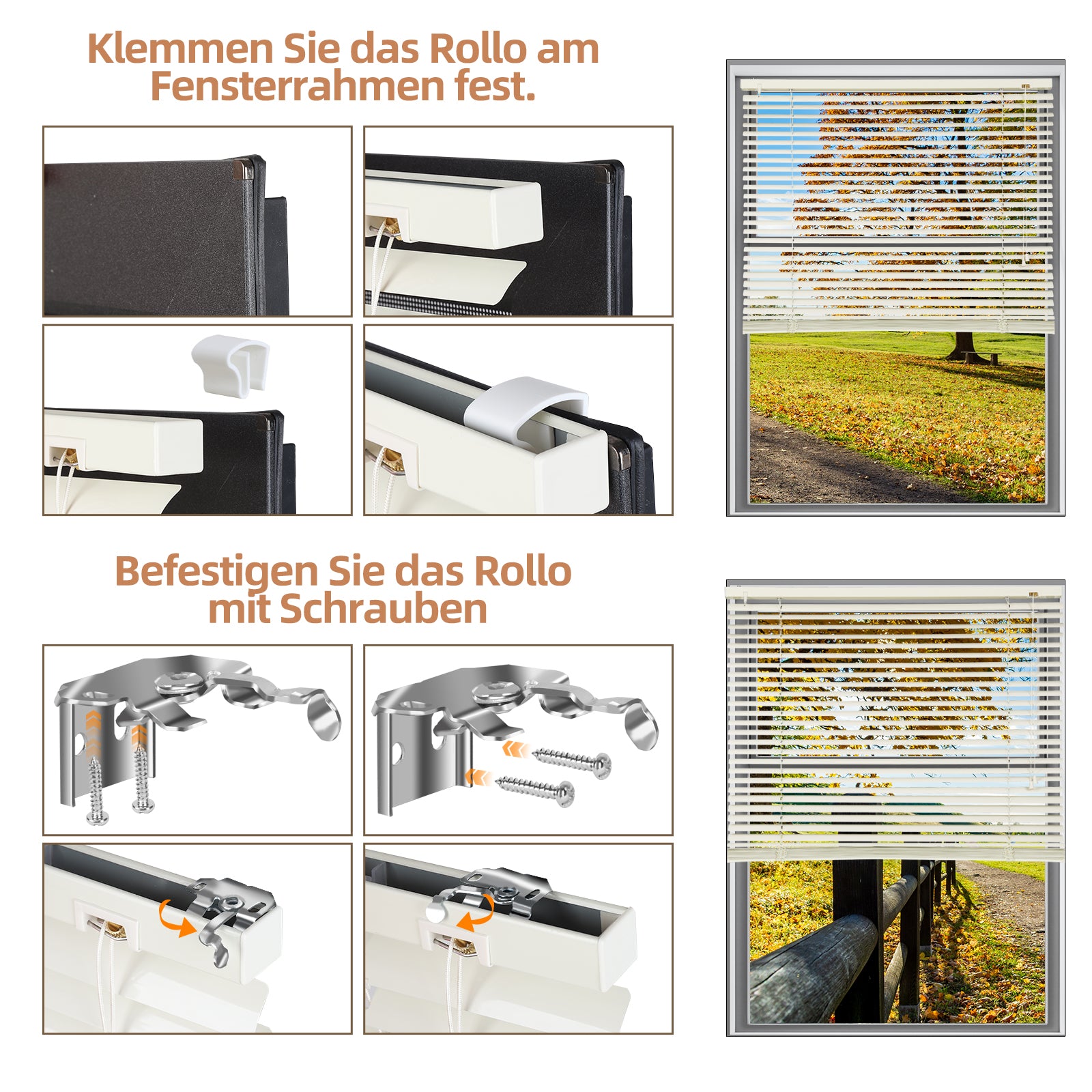 Klemmen Sie das Rollo am Fensterrahmen fest.

Befestigen Sie das Rollo mit Schrauben