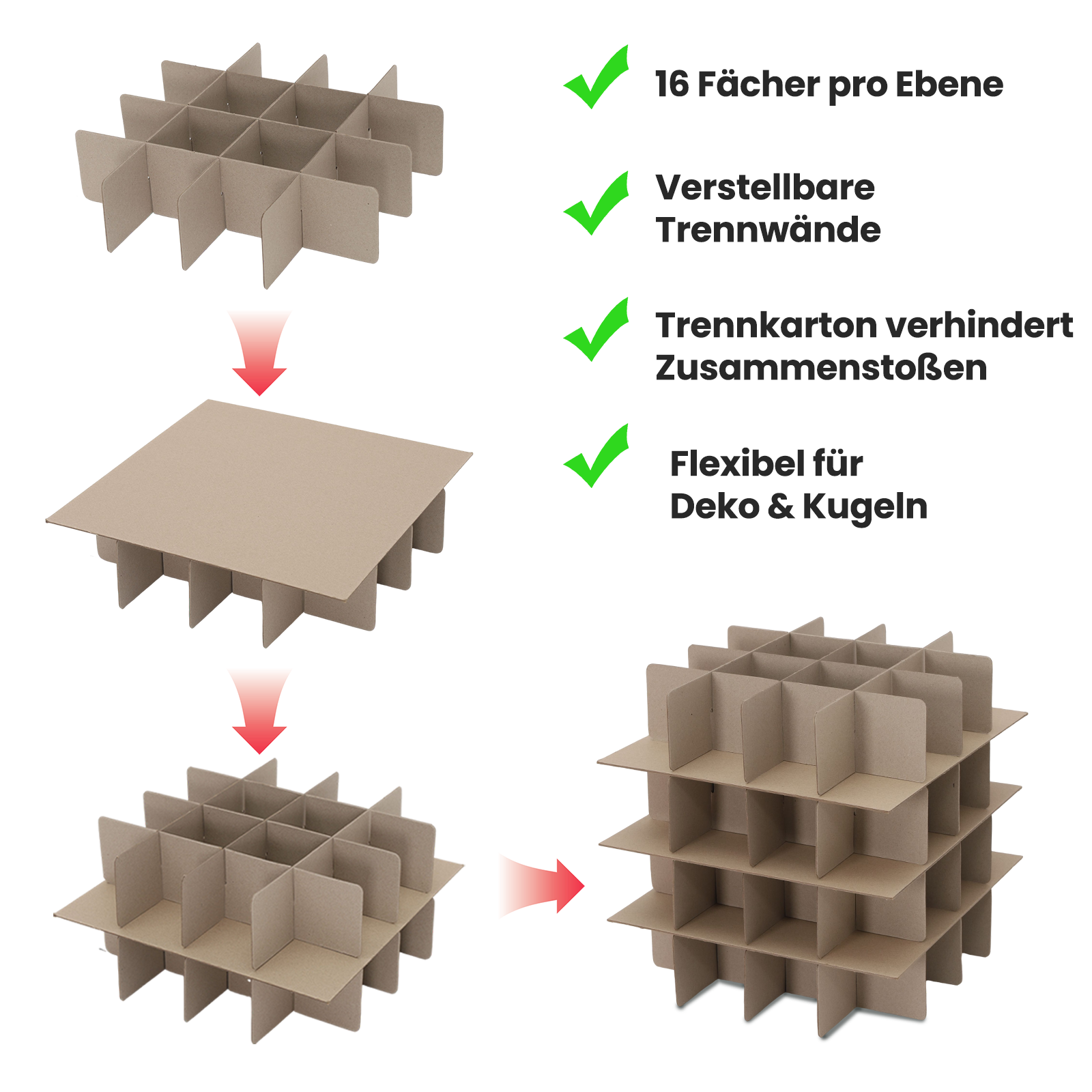 16 Fächer pro Ebene

Verstellbare Trennwände

Trennkarton verhindert Zusammenstoßen

Flexibel für Deko & Kugeln