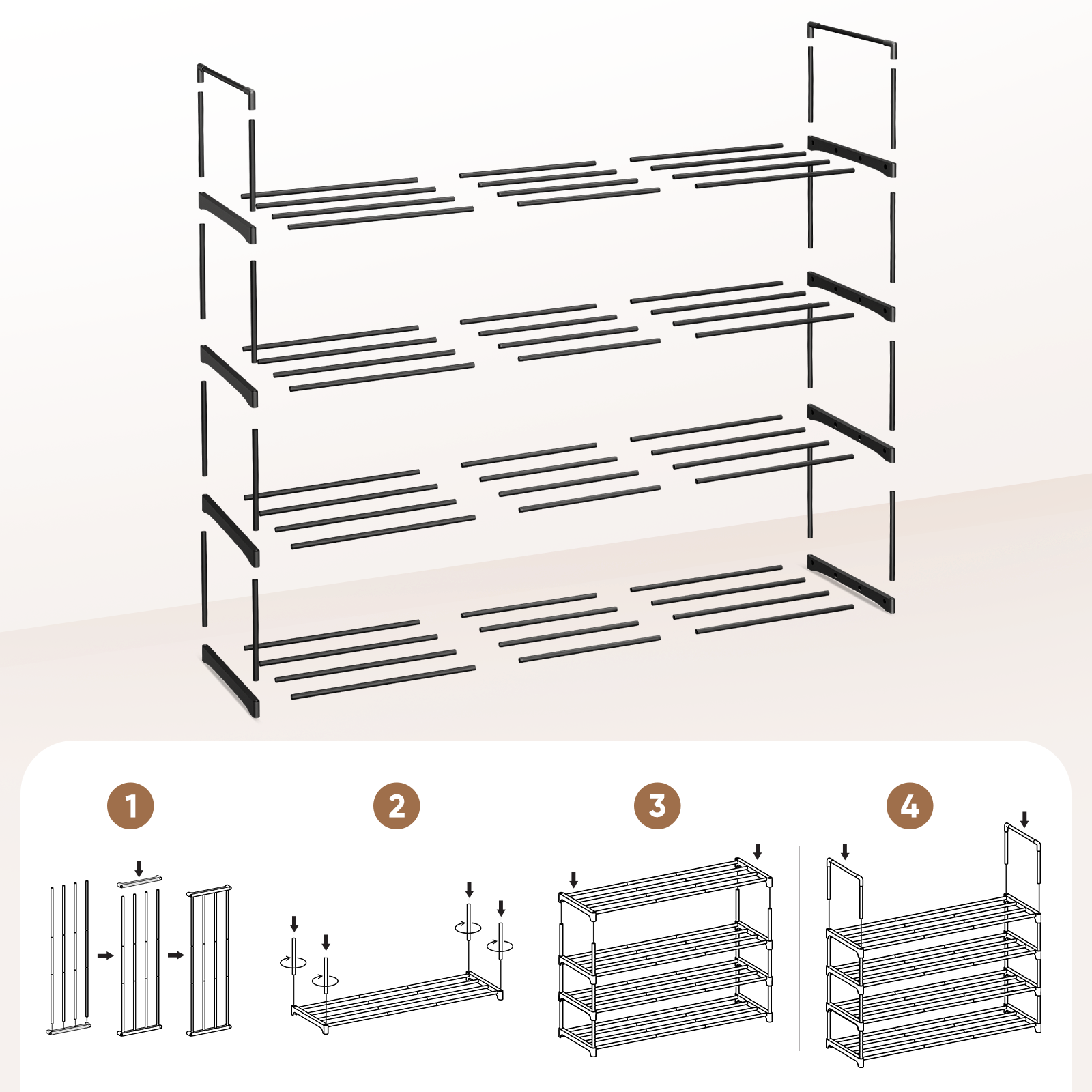 1

2

3

4