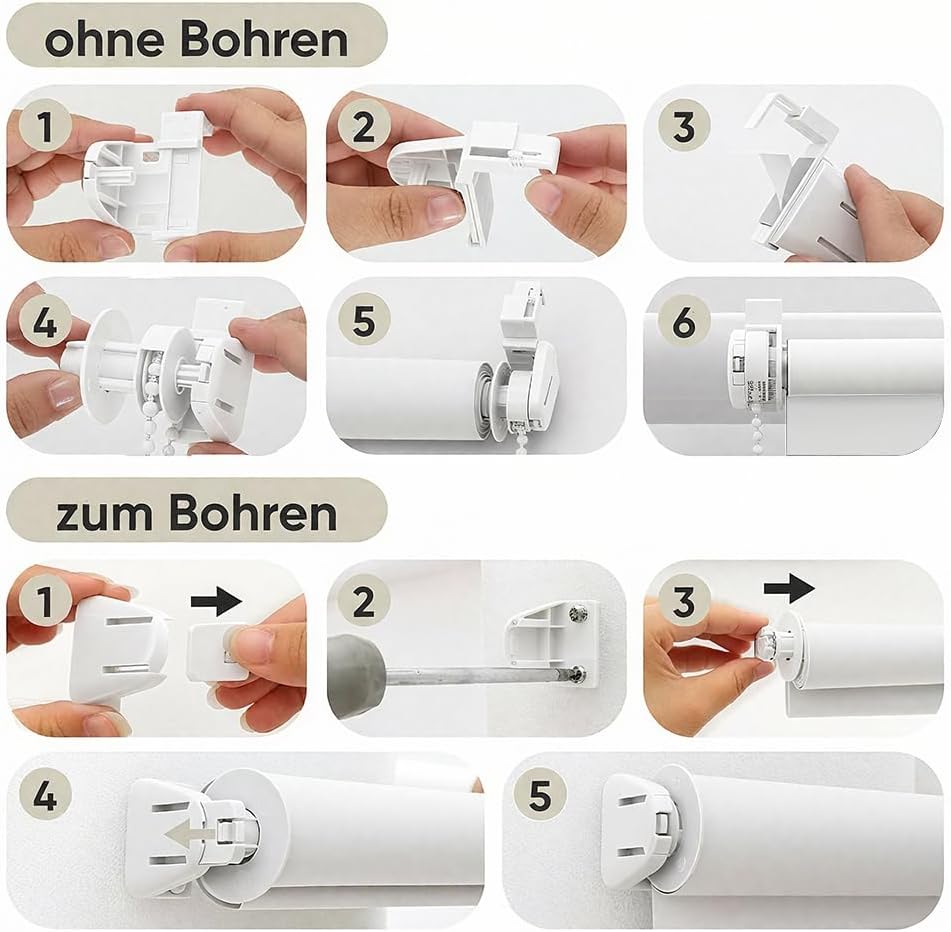 ohne Bohren

1

2

3

4

5

6

zum Bohren

1

2

3

4

5