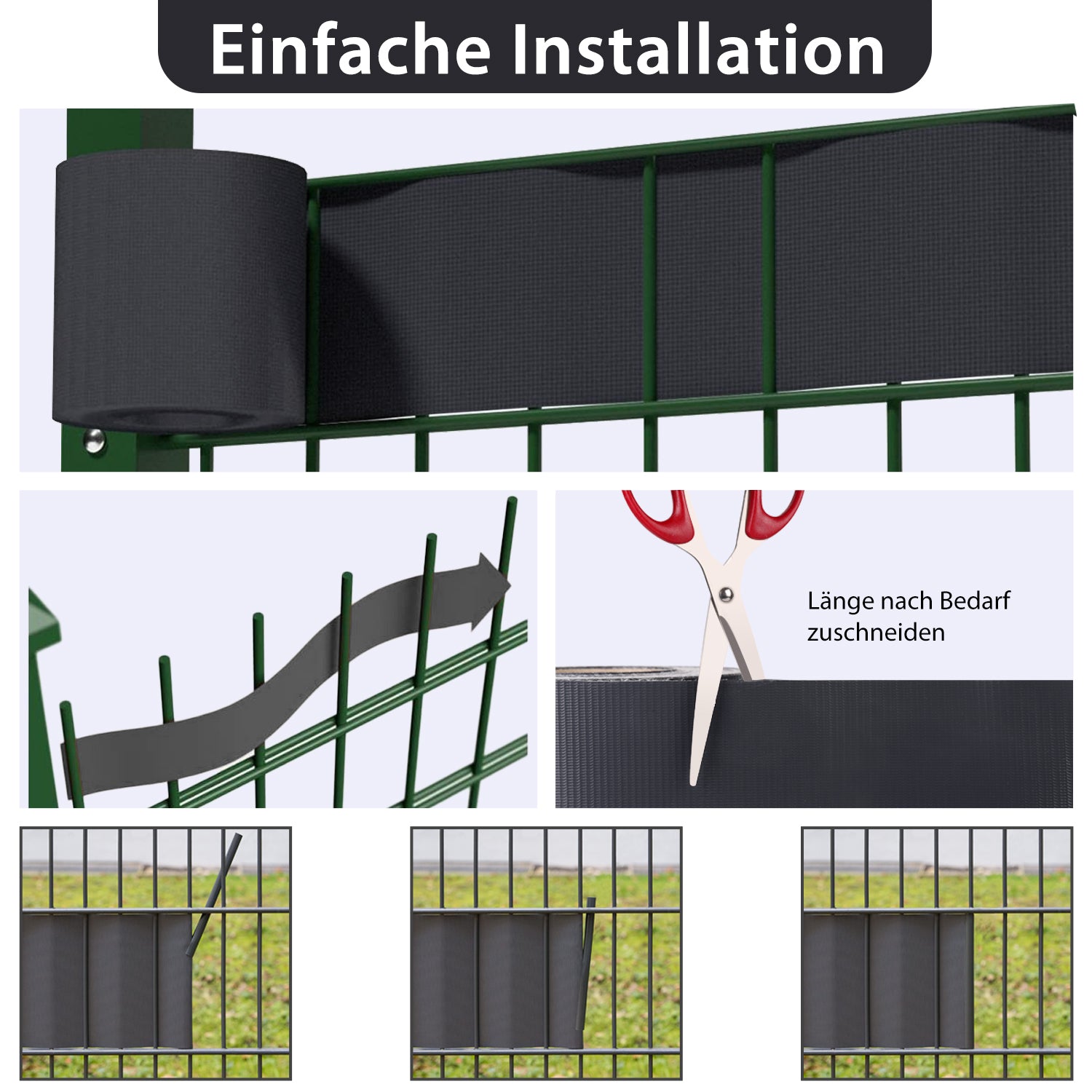 Einfache Installation

Länge nach Bedarf zuschneiden