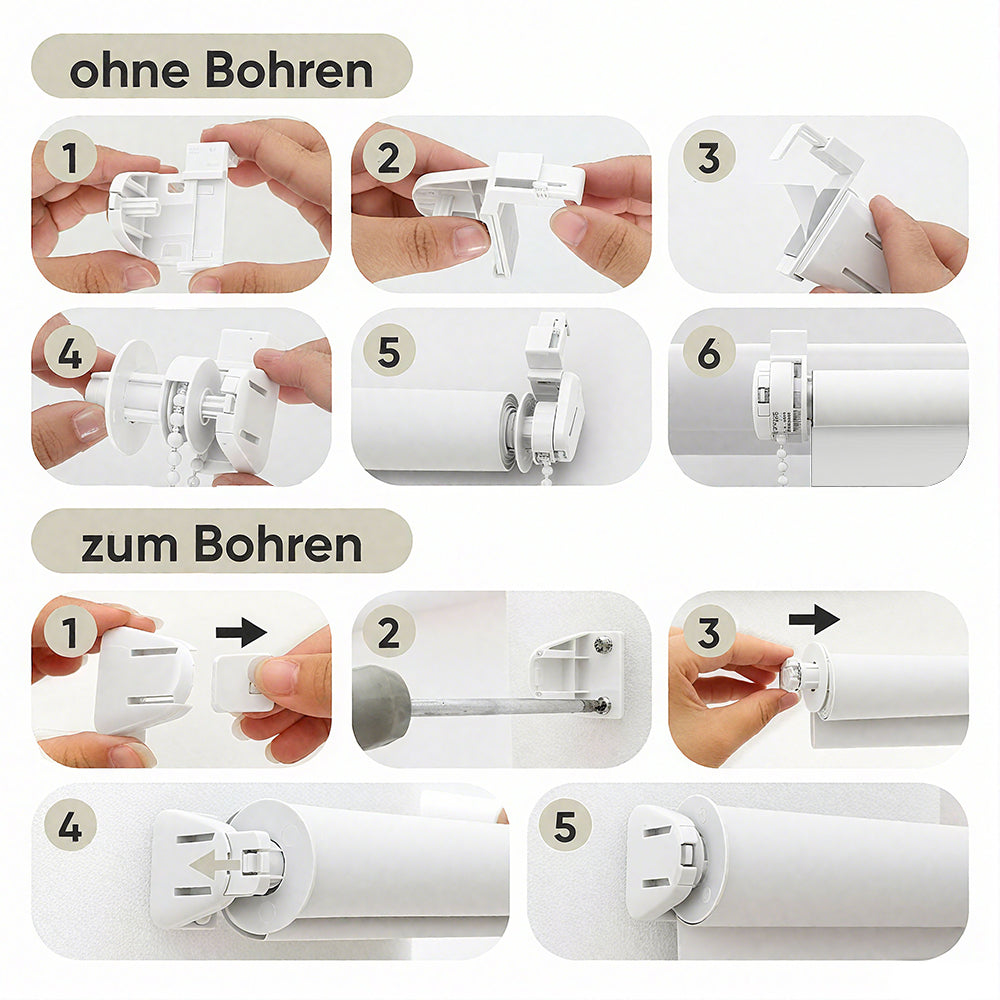 ohne Bohren

1

2

3

4

5

6

zum Bohren

1

2

3

4

5