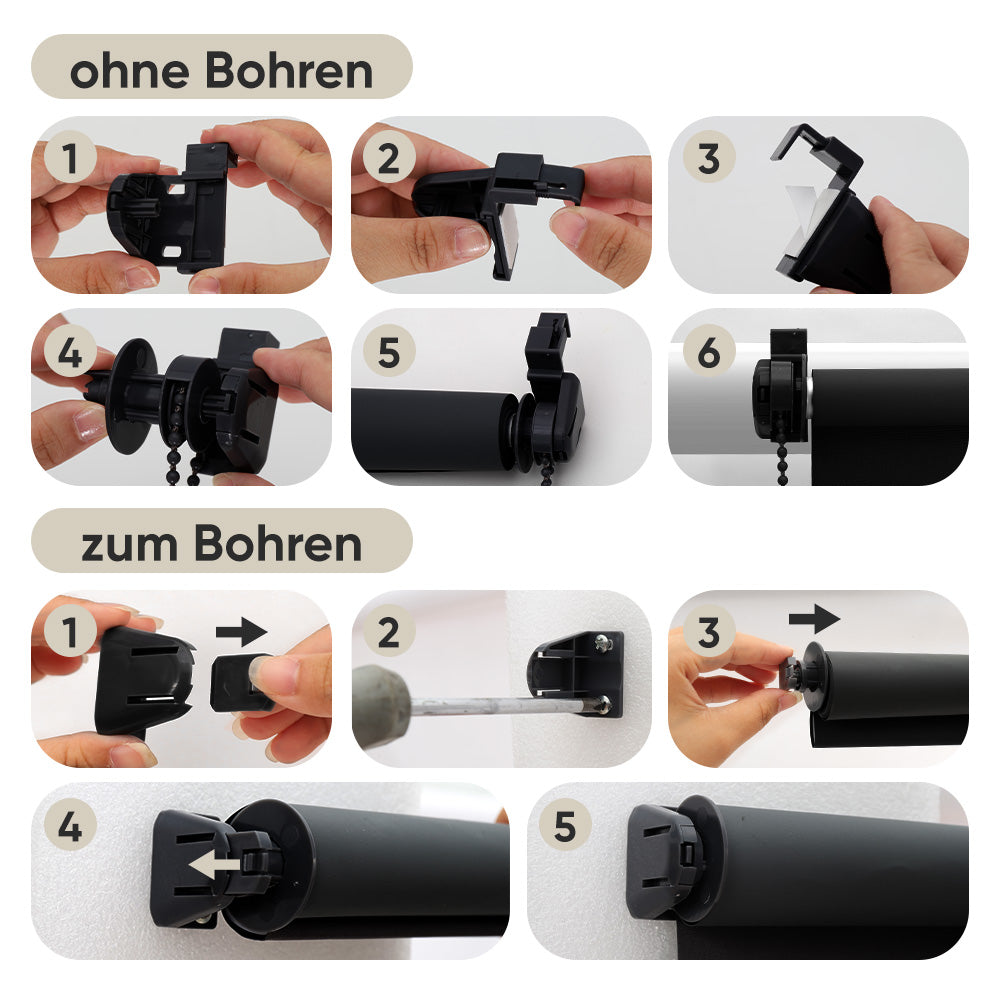 ohne Bohren

1

2

3

4

5

6

zum Bohren

1

2

3

4

5