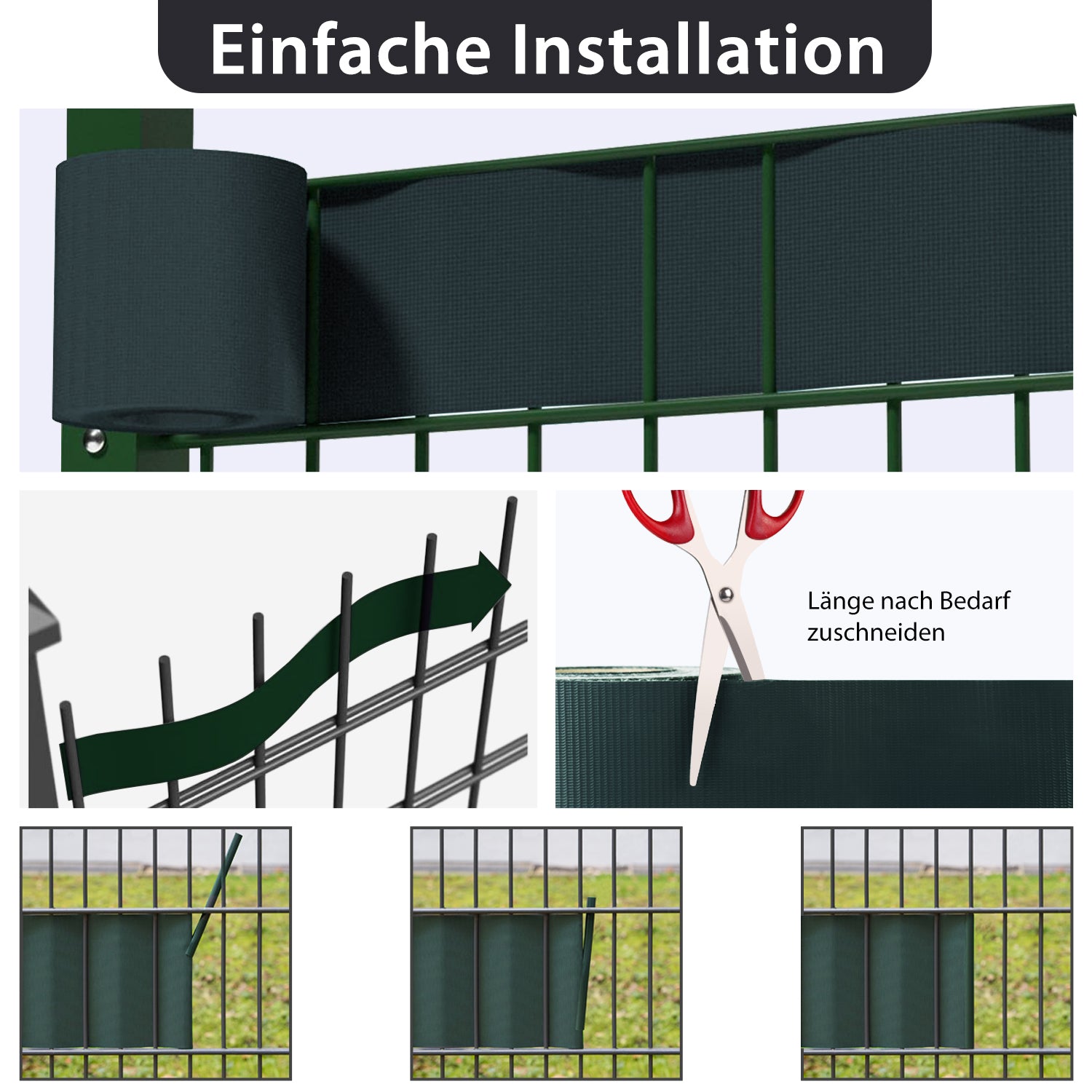 Einfache Installation

Länge nach Bedarf zuschneiden