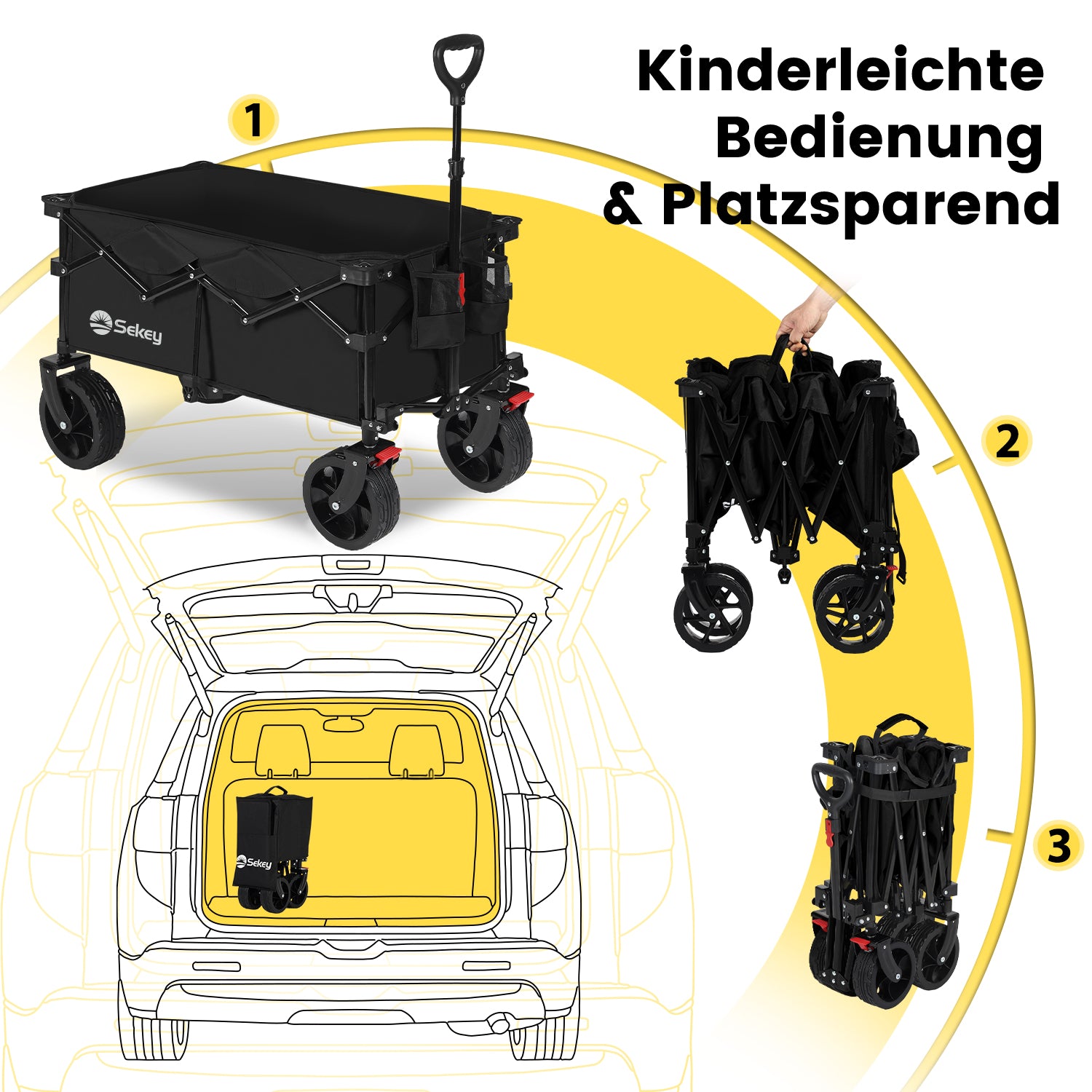 Kinderleichte Bedienung & Platzsparend

1

Sekey

2

3

Sekey