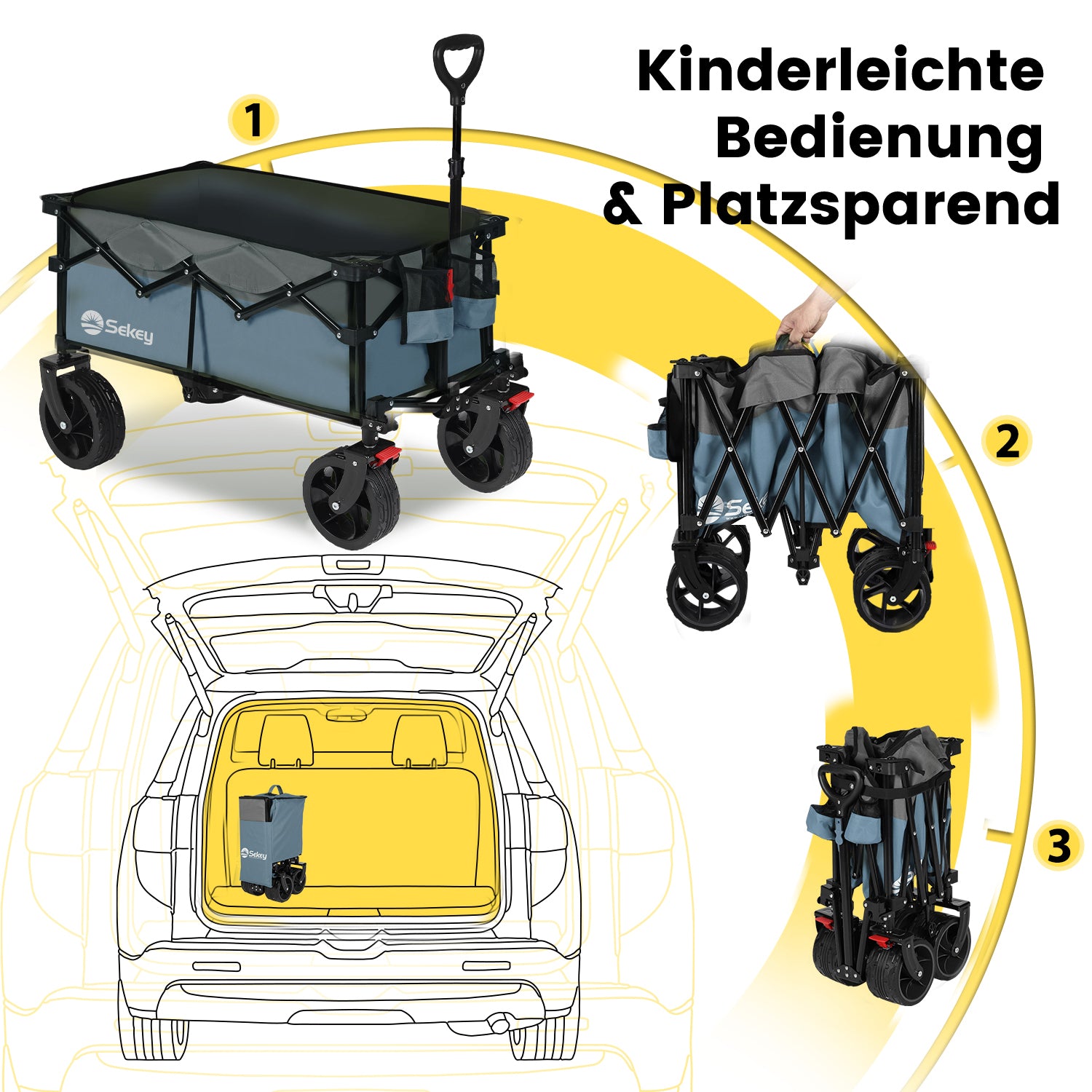 Kinderleichte Bedienung & Platzsparend

1

Sekey

2

Sek

3

Sekey