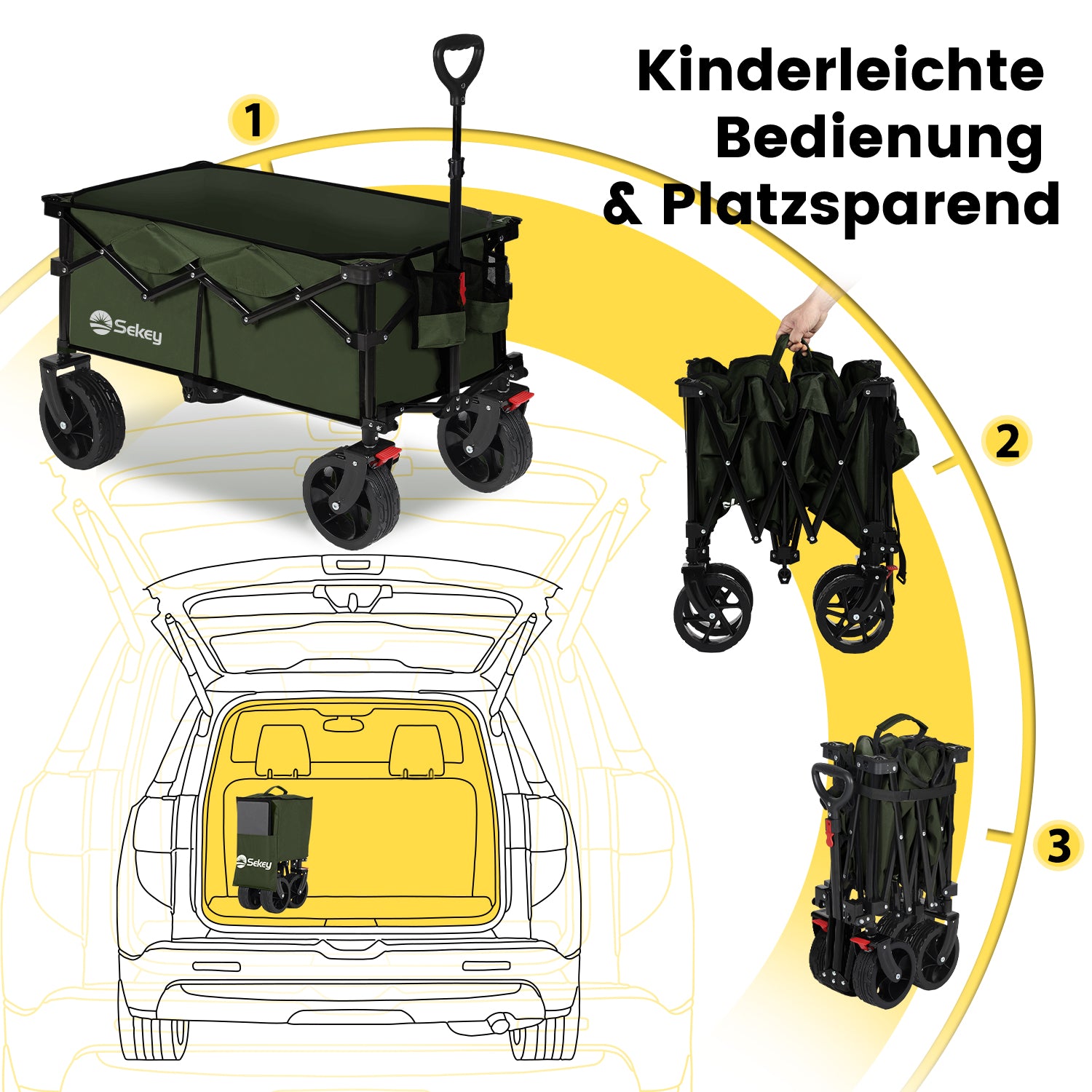 Kinderleichte Bedienung & Platzsparend

1

Sekey

2

3

Sekey