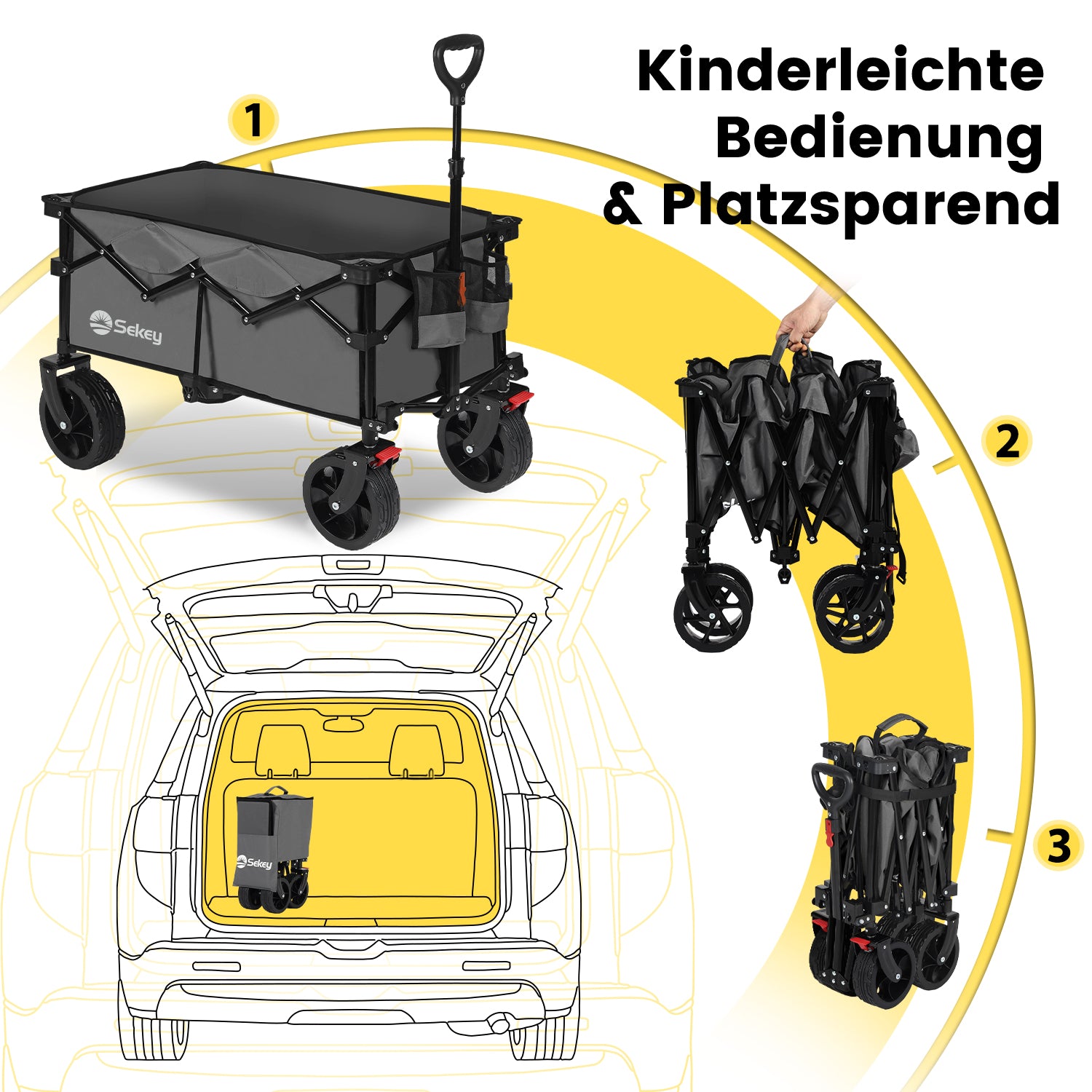 Kinderleichte Bedienung & Platzsparend

1

Sekey

2

3

Sekey